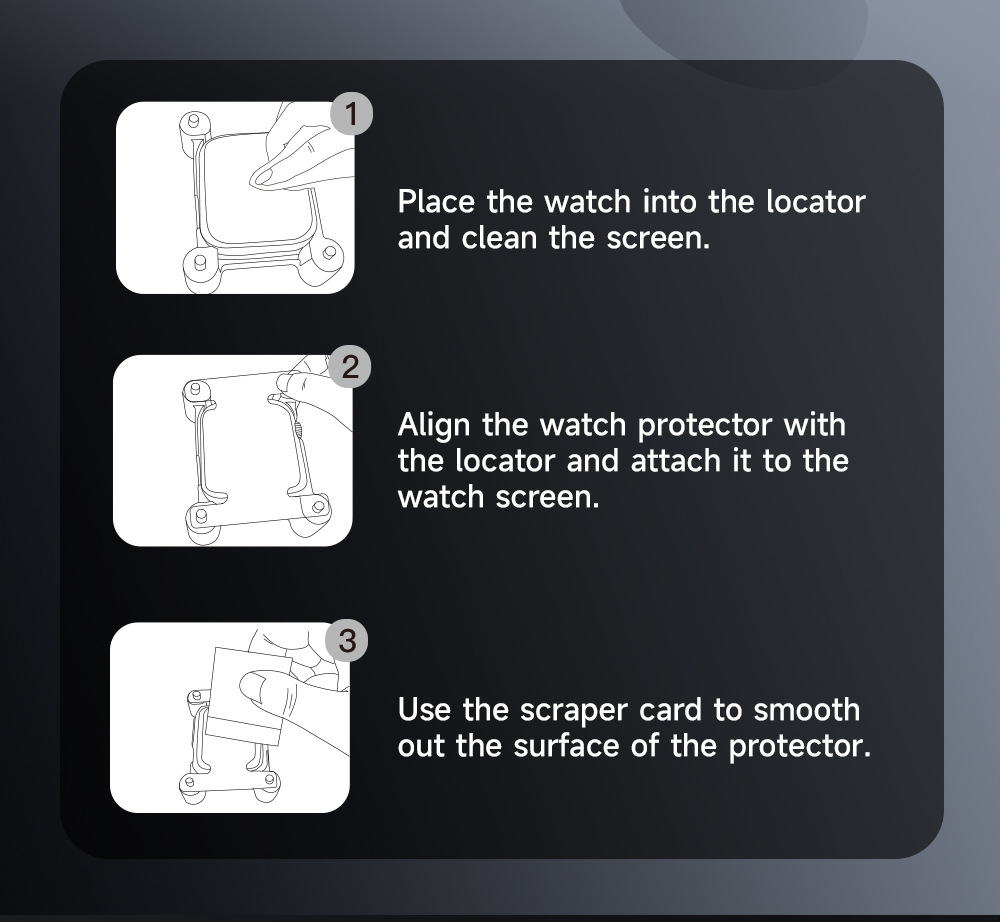 1

Place the watch into the locator and clean the screen.

2

Align the watch protector with the locator and attach it to the watch screen.

3

Use the scraper card to smooth out the surface of the protector.